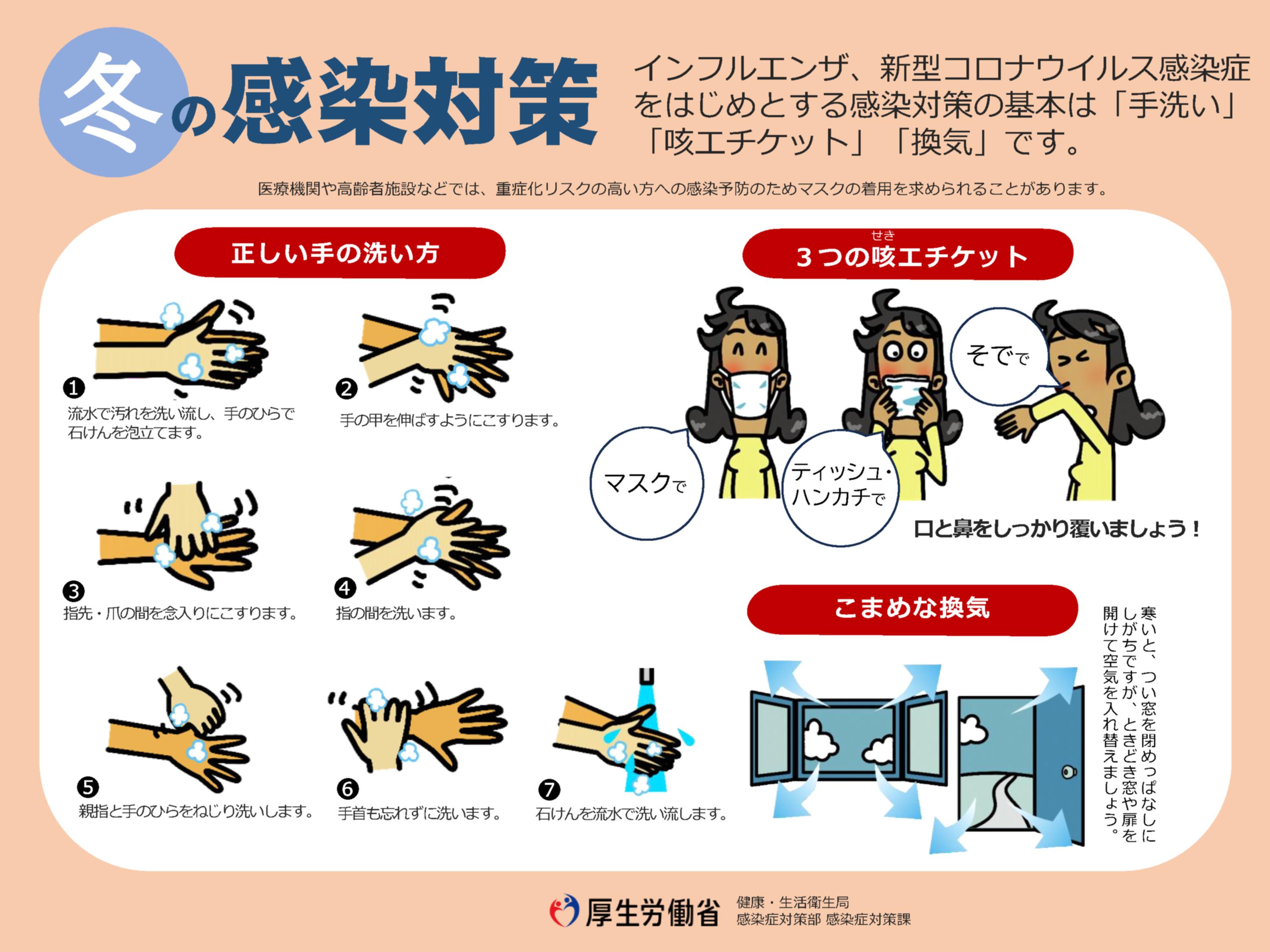 冬の感染対策

インフルエンザ、新型コロナウイルス感染症をはじめとする感染対策の基本は「手洗い」「咳エチケット」「換気」です。

医療機関や高齢者施設などでは、重症化リスクの高い方への感染予防のためマスクの着用を求められることがあります。

正しい手の洗い方

❶ 流水で汚れを洗い流し、手のひらで石けんを泡立てます。

❷ 手の甲を伸ばすようにこすります。

❸ 指先・爪の間を念入りにこすります。

❹ 指の間を洗います。

❺ 親指と手のひらをねじり洗いします。

❻ 手首も忘れずに洗います。

❼ 石けんを流水で洗い流します。

せき
3つの咳エチケット

マスクで

ティッシュ・ハンカチで

そでで

口と鼻をしっかり覆いましょう！

こまめな換気

寒いと、つい窓を閉めっぱなしにしがちですが、ときどき窓や扉を開けて空気を入れ替えましょう。

厚生労働省 健康・生活衛生局 感染症対策部 感染症対策課